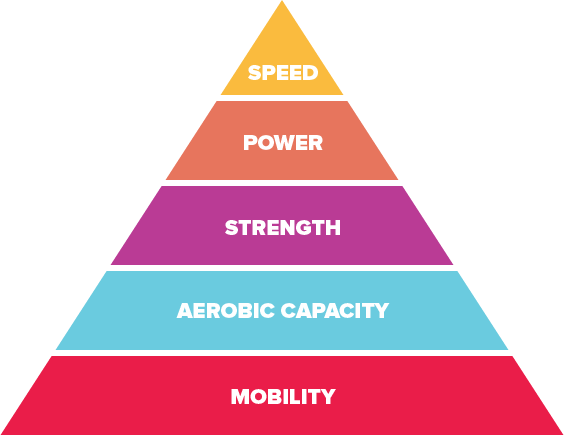 SPEED

POWER

STRENGTH

AEROBIC CAPACITY

MOBILITY